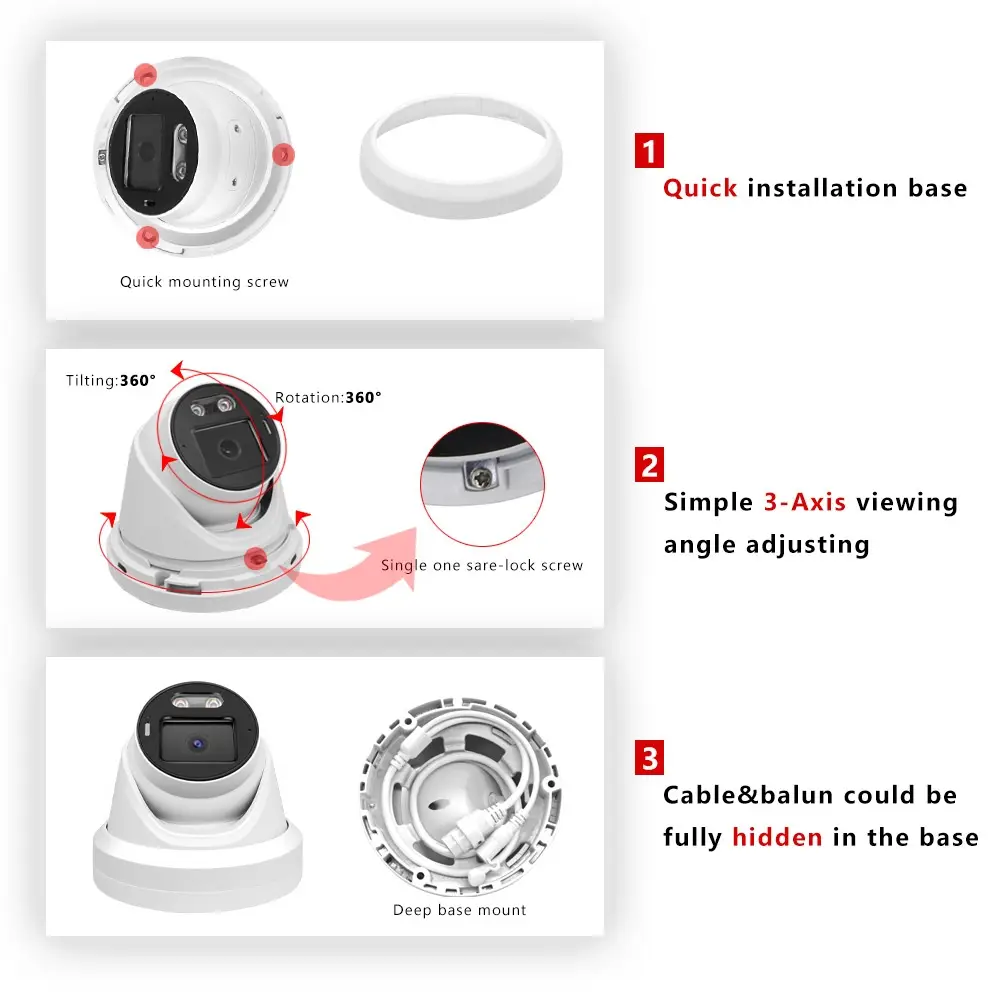 Quick mounting screw

1
Quick installation base

Tilting:360°
Rotation:360°

Single one sare-lock screw

2
Simple 3-Axis viewing angle adjusting

Deep base mount

3
Cable&balun could be fully hidden in the base